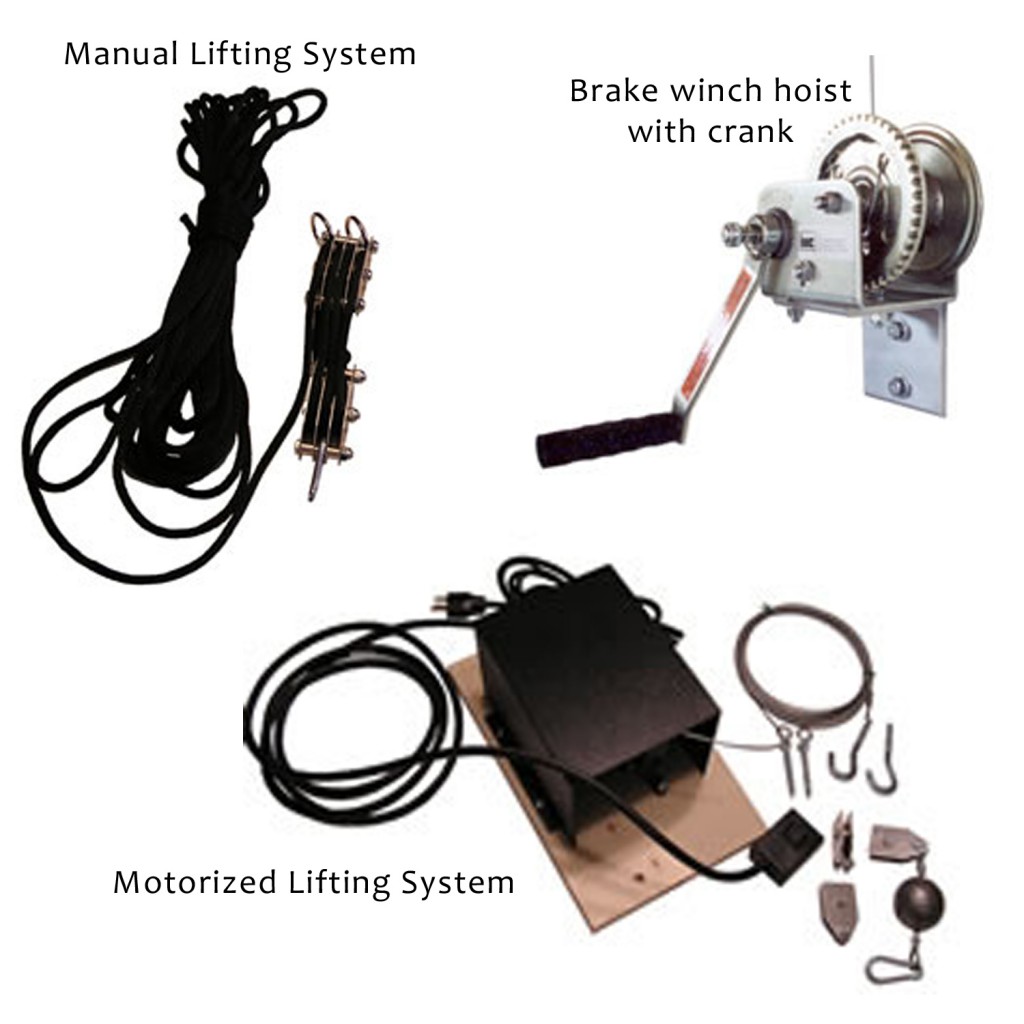 Manual Lifting System

Brake winch hoist with crank

Motorized Lifting System